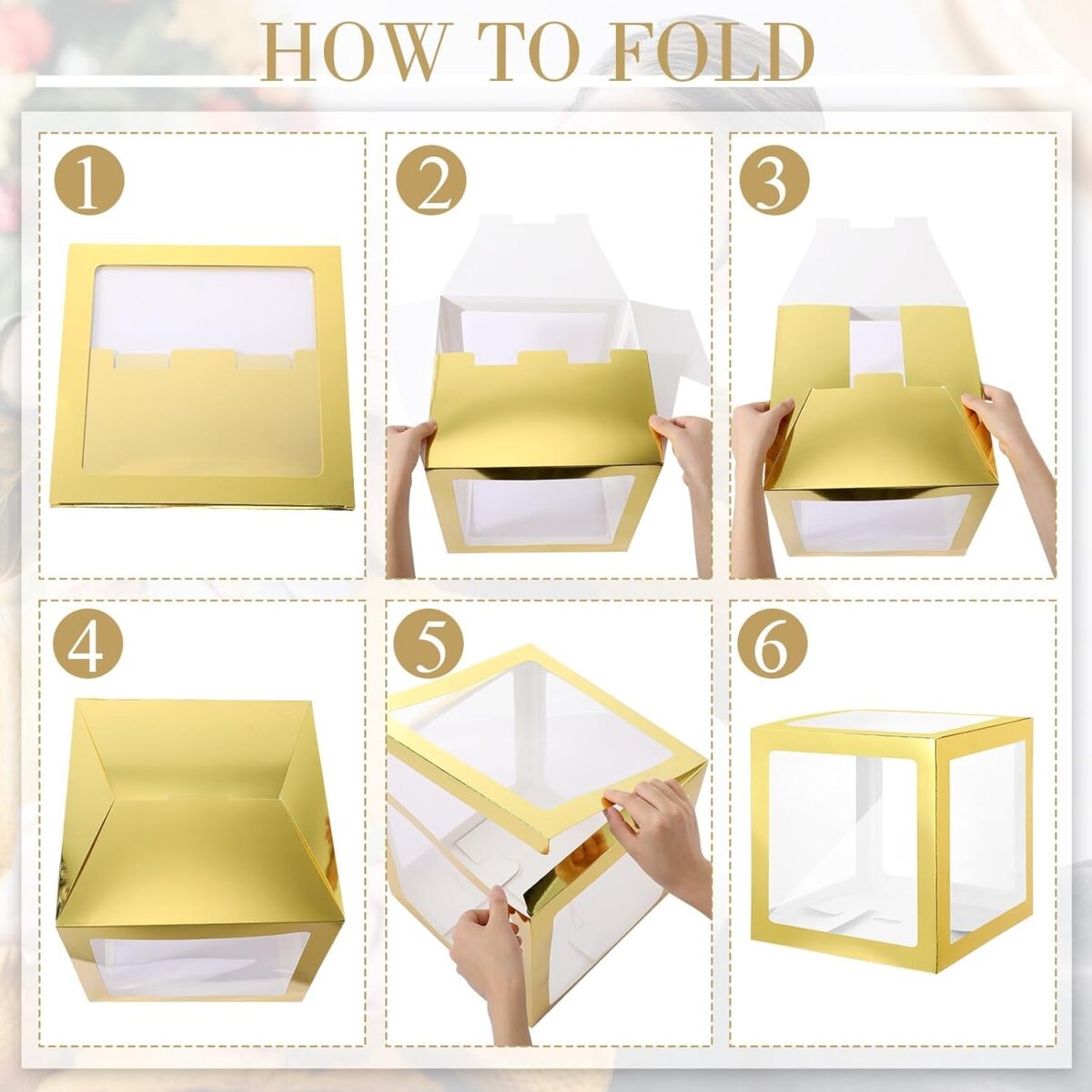 HOW TO FOLD

1

2

3

4

5

6