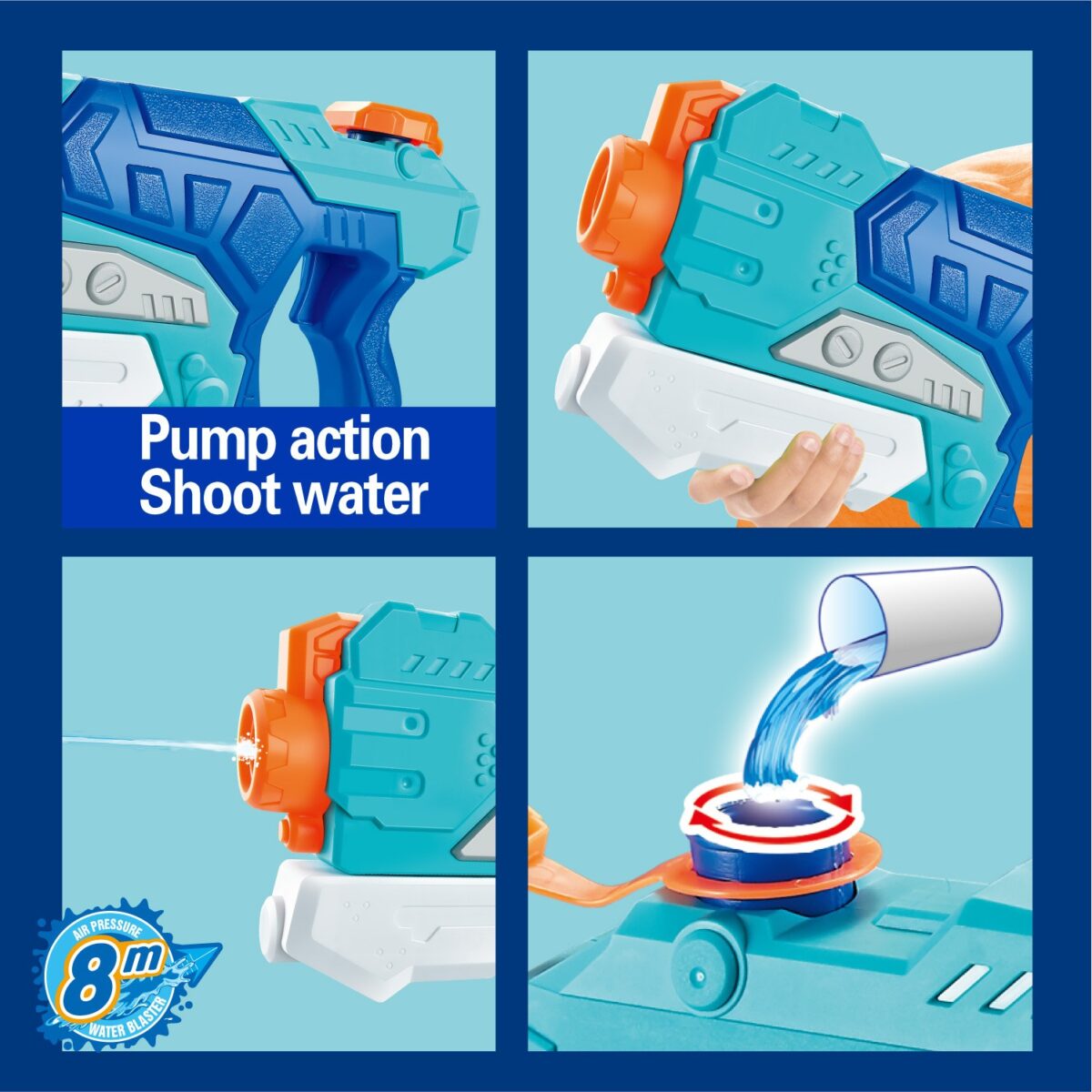 Pump action
Shoot water

AIR PRESSURE
8m
WATER BLASTER