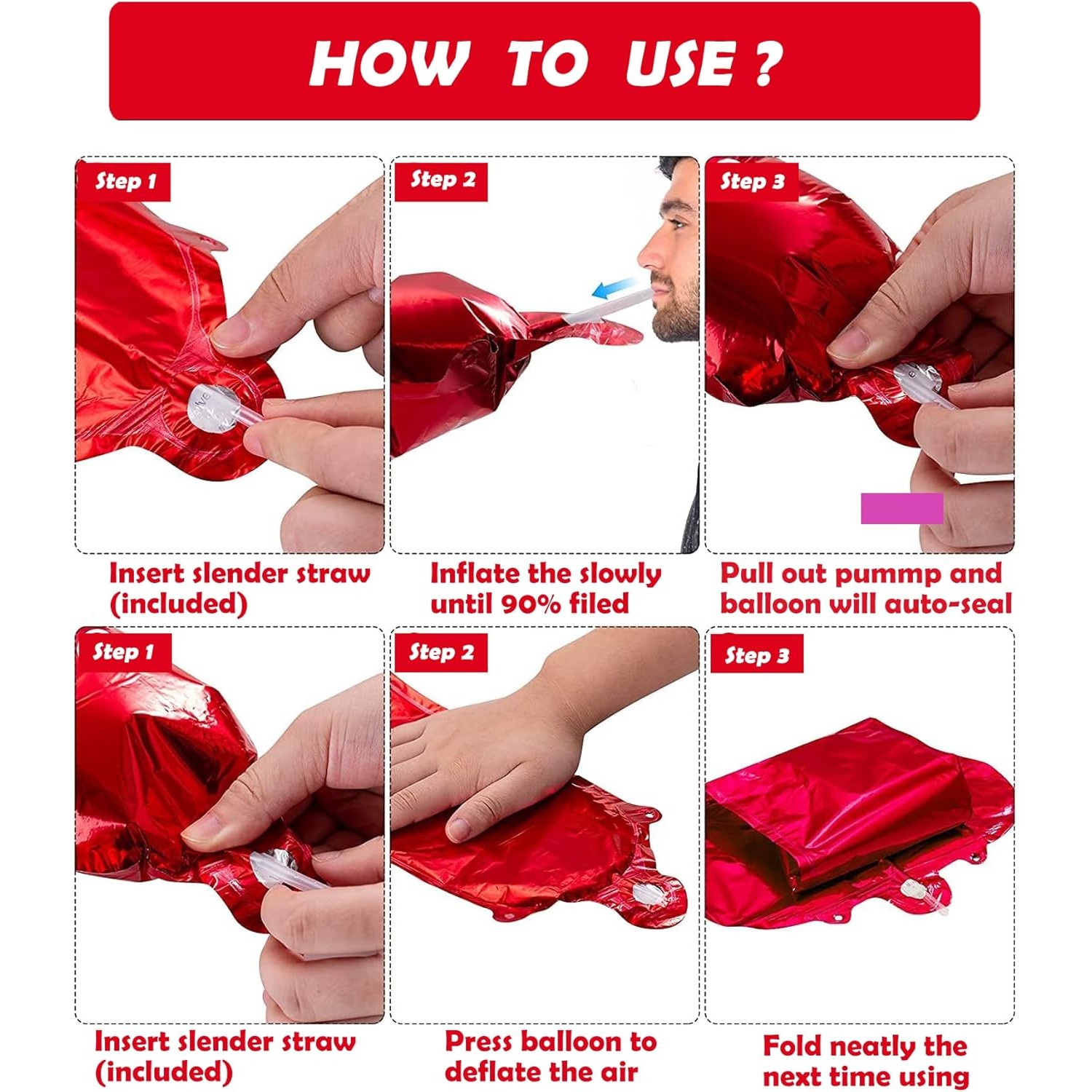 HOW TO USE ?

Step 1

Insert slender straw (included)

Step 2

Inflate the slowly until 90% filed

Step 3

Pull out pummp and balloon will auto-seal

Step 1

Insert slender straw (included)

Step 2

Press balloon to deflate the air

Step 3

Fold neatly the next time using