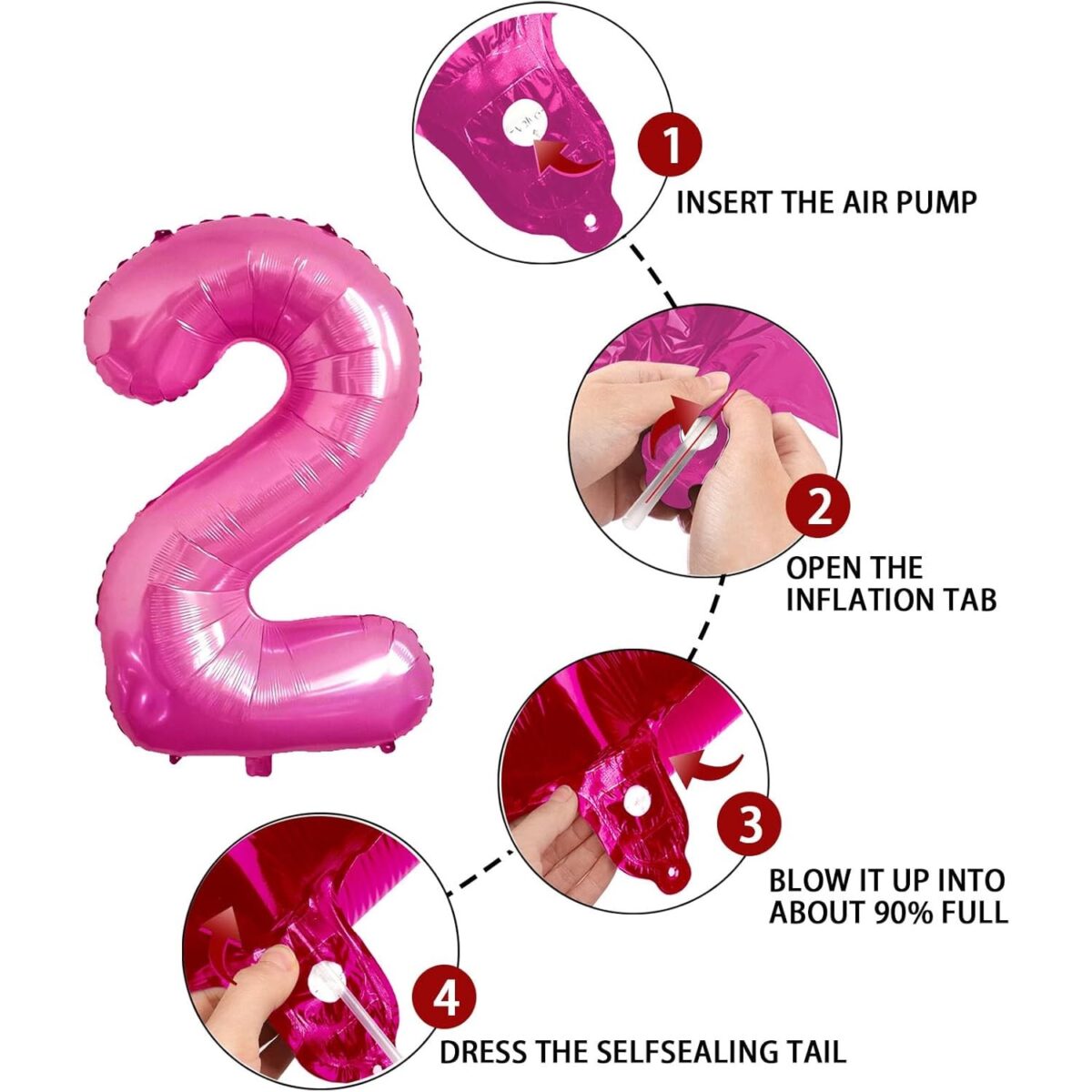 1
INSERT THE AIR PUMP

2
OPEN THE INFLATION TAB

3
BLOW IT UP INTO ABOUT 90% FULL

4
DRESS THE SELFSEALING TAIL