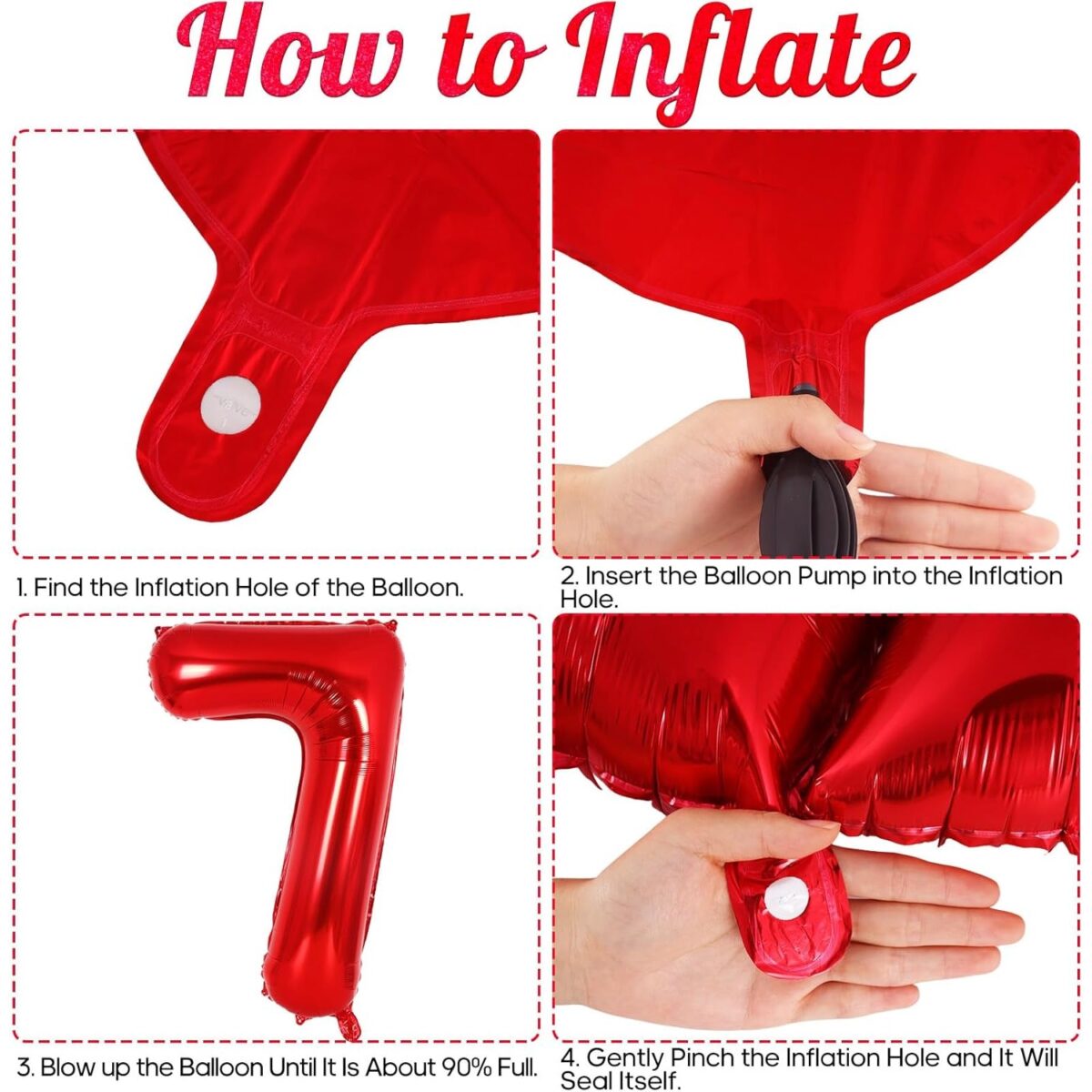 How to Inflate

1. Find the Inflation Hole of the Balloon.

2. Insert the Balloon Pump into the Inflation Hole.

3. Blow up the Balloon Until It Is About 90% Full.

4. Gently Pinch the Inflation Hole and It Will Seal Itself.